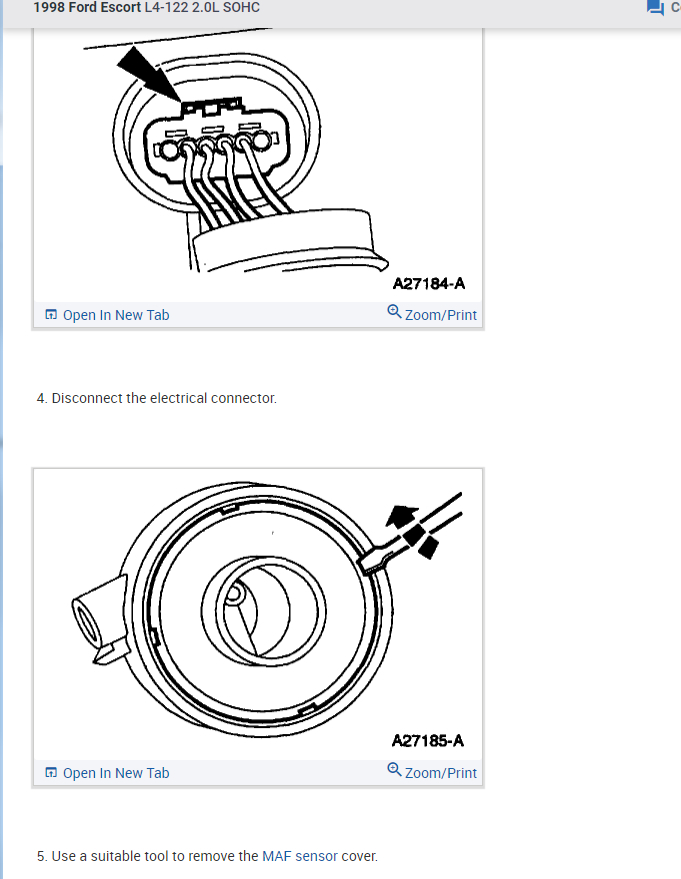 1998 Ford Escort L4-122 2.0L SOHC

C

A27184-A

Open In New Tab

Zoom/Print

4. Disconnect the electrical connector.

A27185-A

Open In New Tab

Zoom/Print

5. Use a suitable tool to remove the MAF sensor cover.