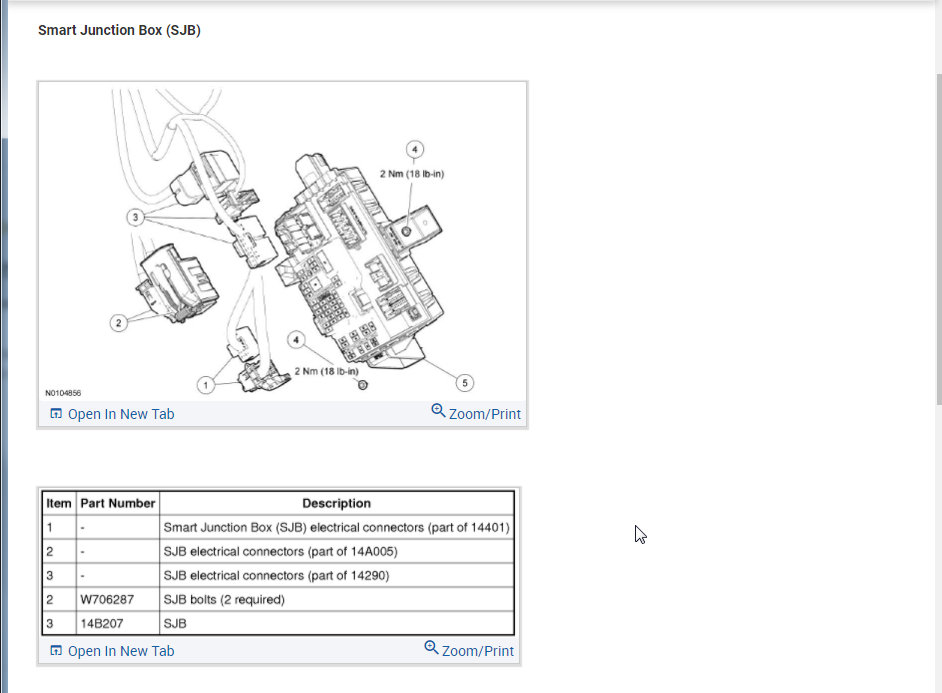 Smart Junction Box (SJB)

4
2 Nm (18 lb-in)
3
2
4
2 Nm (18 lb-in)
1
5
N0104856

Open In New Tab
Zoom/Print

| Item | Part Number | Description |
|---|---|---|
| 1 | - | Smart Junction Box (SJB) electrical connectors (part of 14401) |
| 2 | - | SJB electrical connectors (part of 14A005) |
| 3 | - | SJB electrical connectors (part of 14290) |
| 2 | W706287 | SJB bolts (2 required) |
| 3 | 14B207 | SJB |

Open In New Tab
Zoom/Print