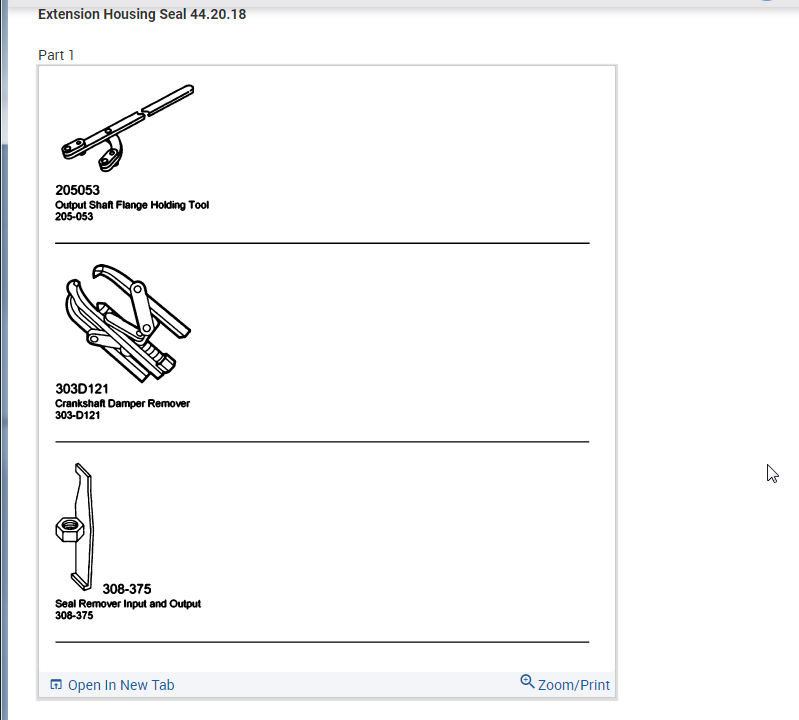 Extension Housing Seal 44.20.18

Part 1

205053
Output Shaft Flange Holding Tool
205-053

303D121
Crankshaft Damper Remover
303-D121

308-375
Seal Remover Input and Output
308-375

Open In New Tab

Zoom/Print