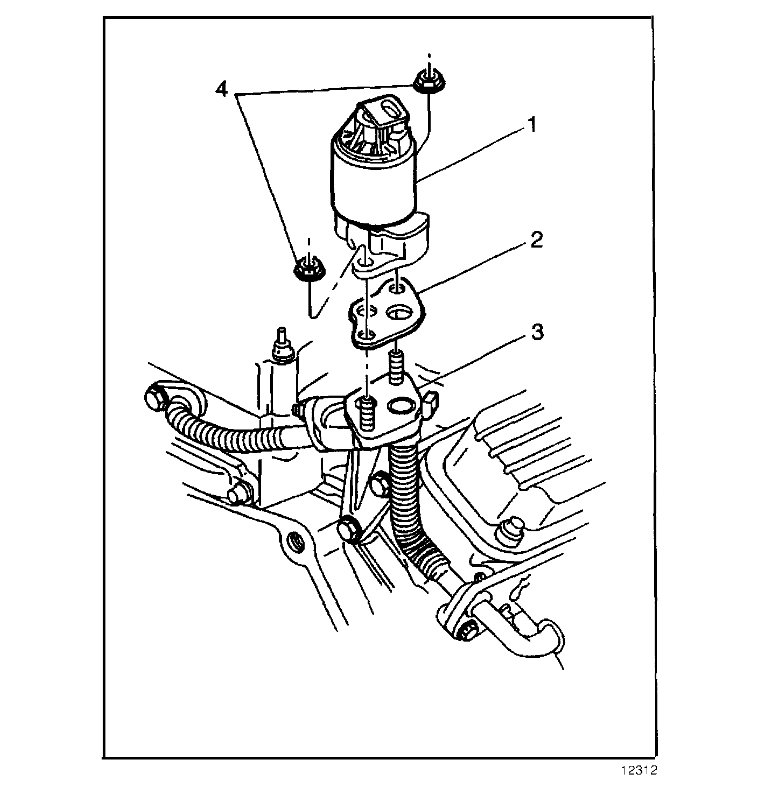 4
1
2
3
12312