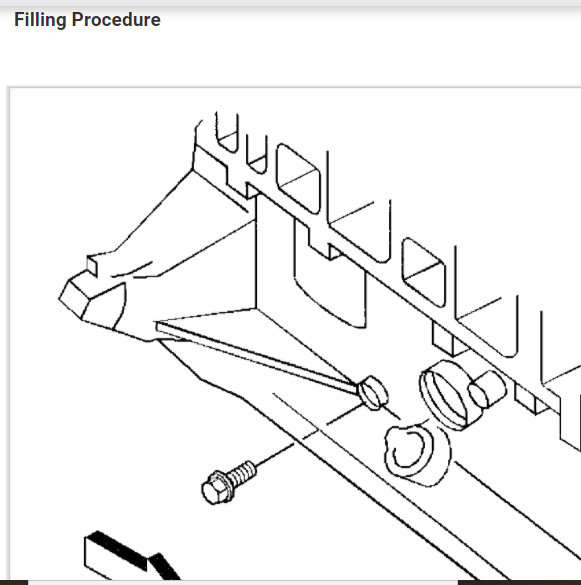 Filling Procedure