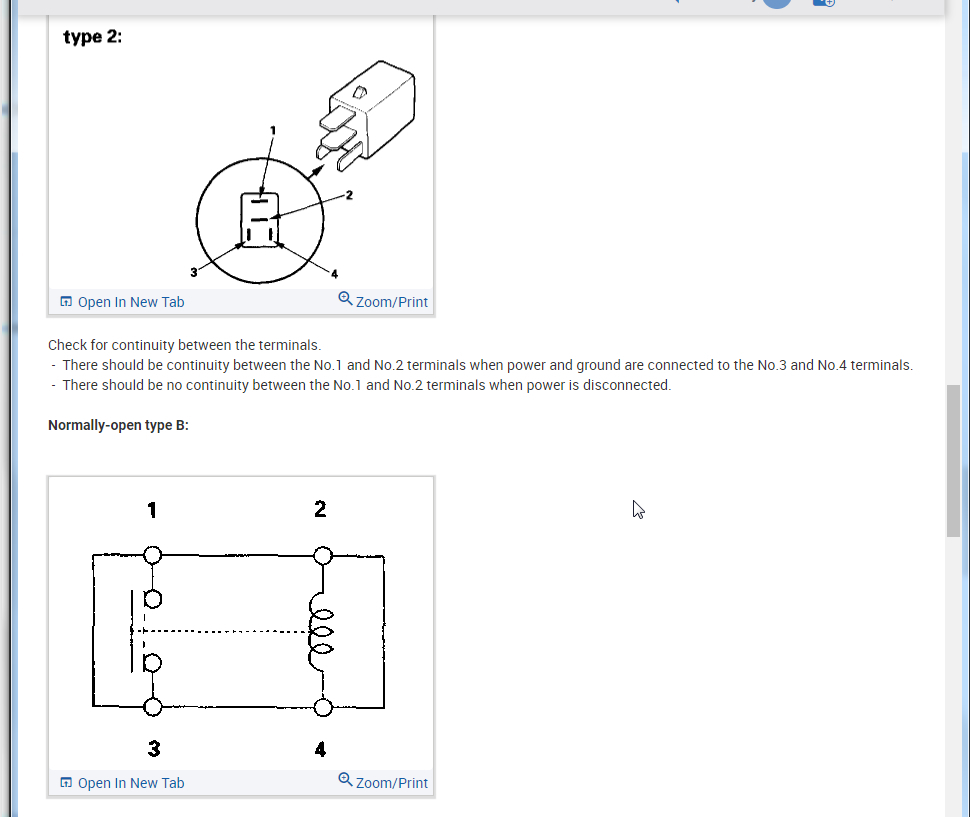 type 2:

1

2

3

4

Open In New Tab

Zoom/Print

Check for continuity between the terminals.

- There should be continuity between the No.1 and No.2 terminals when power and ground are connected to the No.3 and No.4 terminals.
- There should be no continuity between the No.1 and No.2 terminals when power is disconnected.

Normally-open type B:

1

2

3

4

Open In New Tab

Zoom/Print