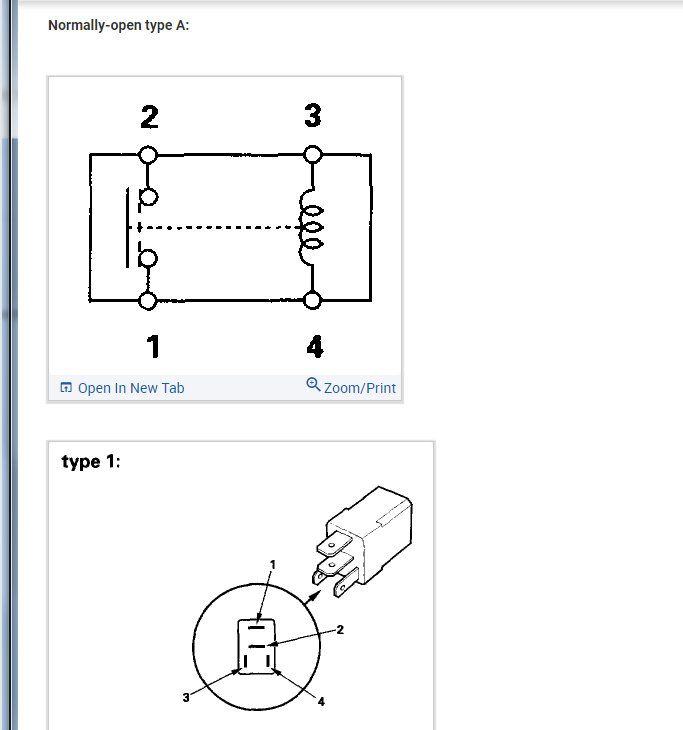 Normally-open type A:

2
3
1
4

Open In New Tab
Zoom/Print

type 1:

1
2
3
4