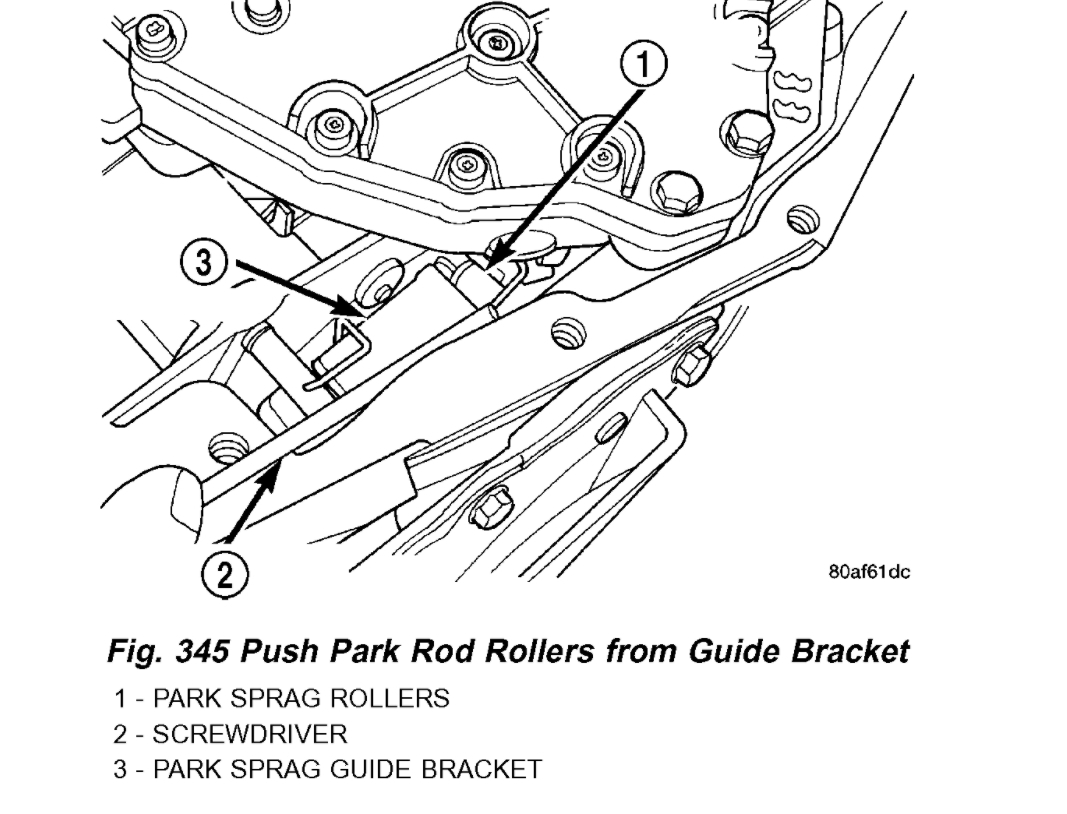 1

3

2

80af61dc

Fig. 345 Push Park Rod Rollers from Guide Bracket

1 - PARK SPRAG ROLLERS
2 - SCREWDRIVER
3 - PARK SPRAG GUIDE BRACKET