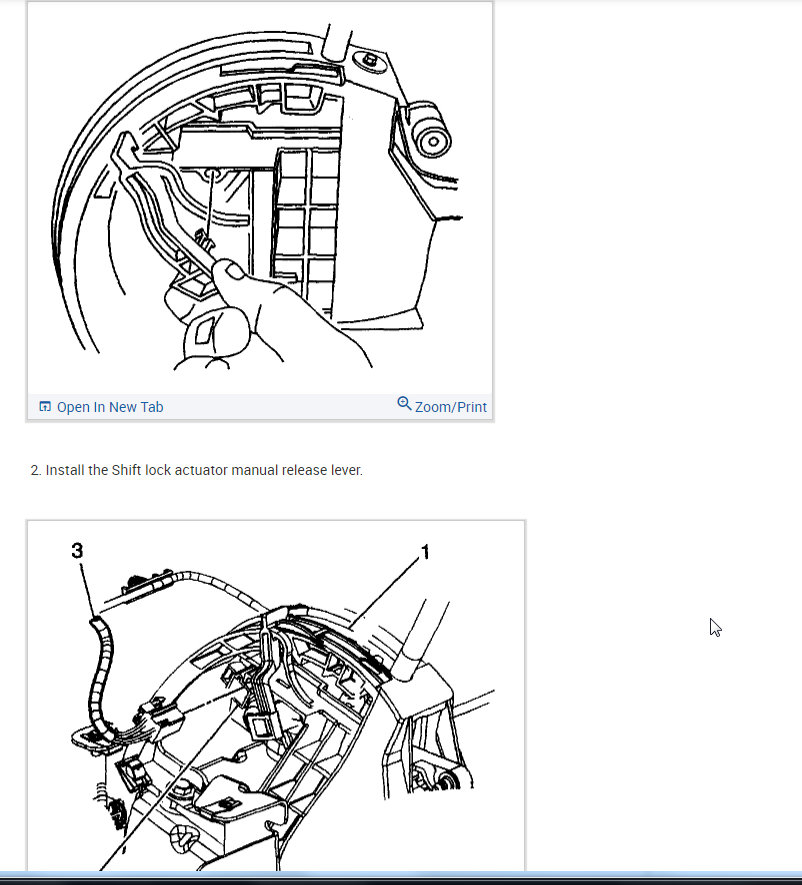 Open In New Tab

Zoom/Print

2. Install the Shift lock actuator manual release lever.

3

1