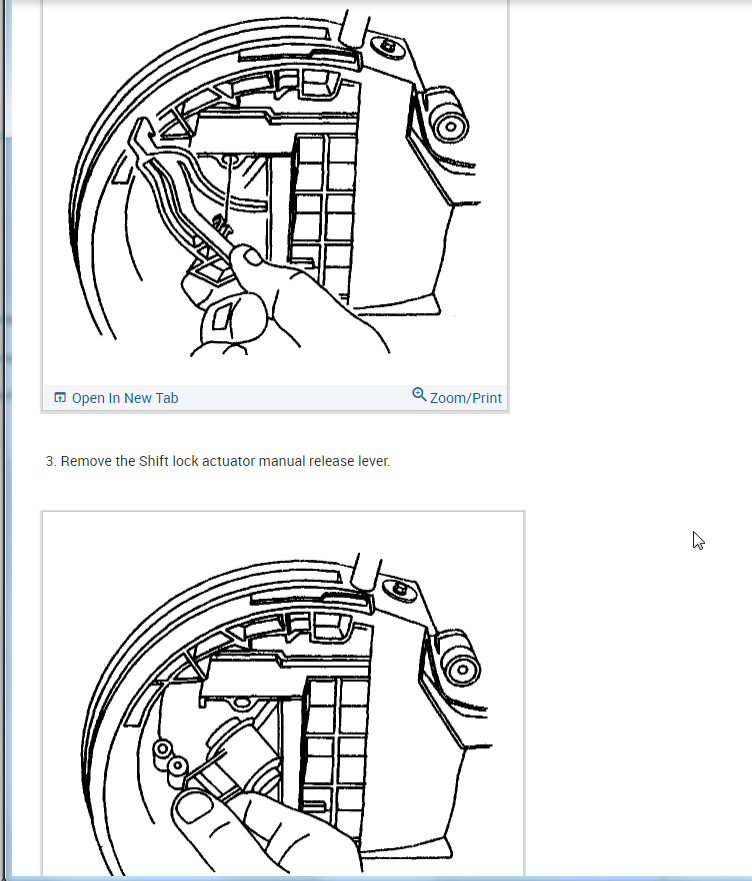 Open In New Tab

Zoom/Print

3. Remove the Shift lock actuator manual release lever.