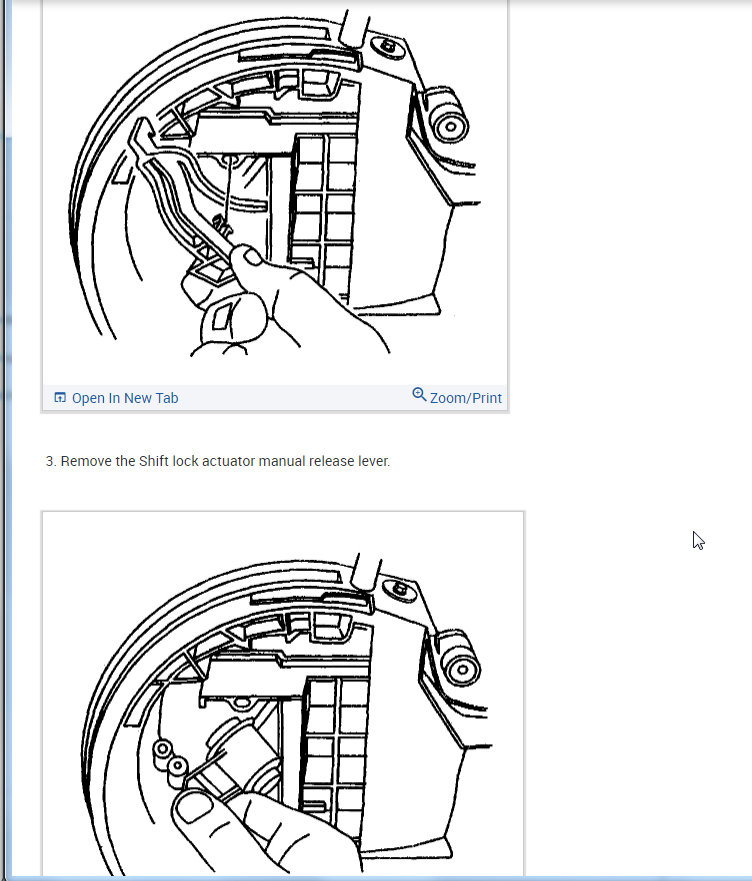 Open In New Tab
Zoom/Print

3. Remove the Shift lock actuator manual release lever.