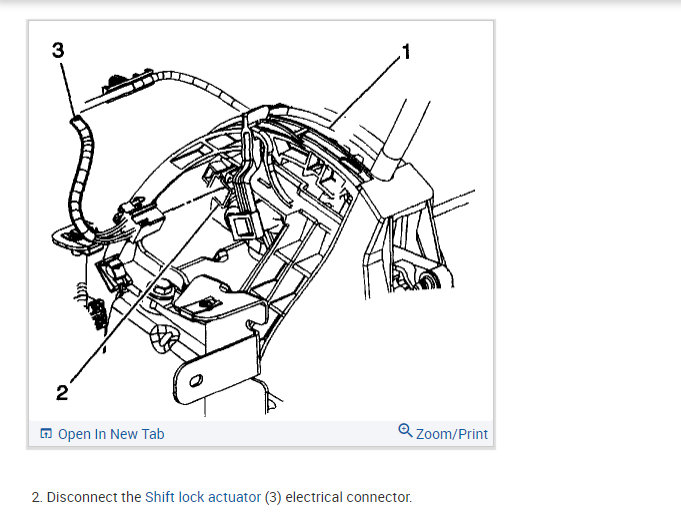 3
1
2

Open In New Tab
Zoom/Print

2. Disconnect the Shift lock actuator (3) electrical connector.