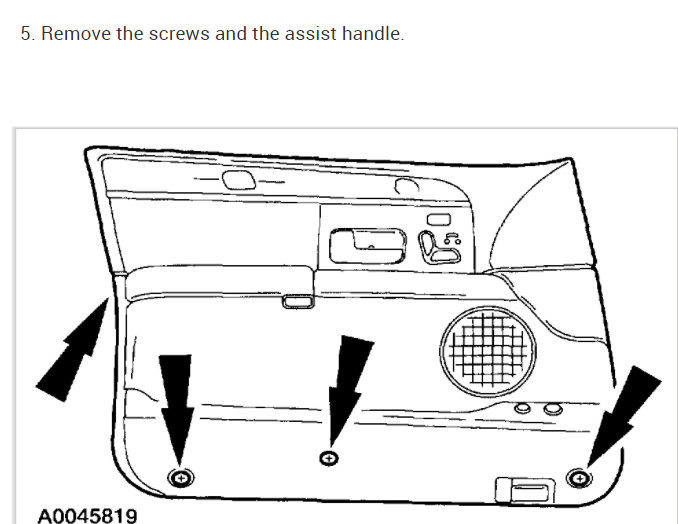 5. Remove the screws and the assist handle.

A0045819