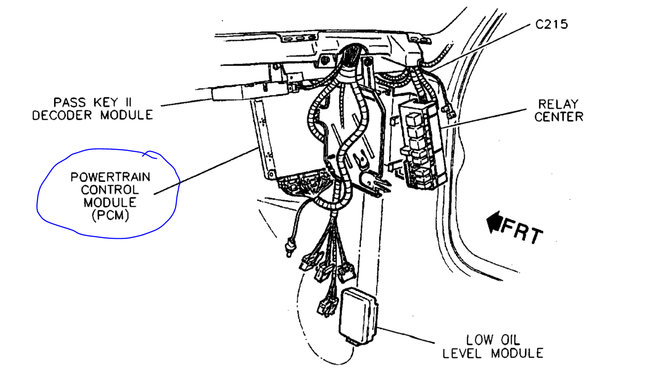 C215

PASS KEY II
DECODER MODULE

RELAY
CENTER

POWERTRAIN
CONTROL
MODULE
(PCM)

FRT

LOW OIL
LEVEL MODULE