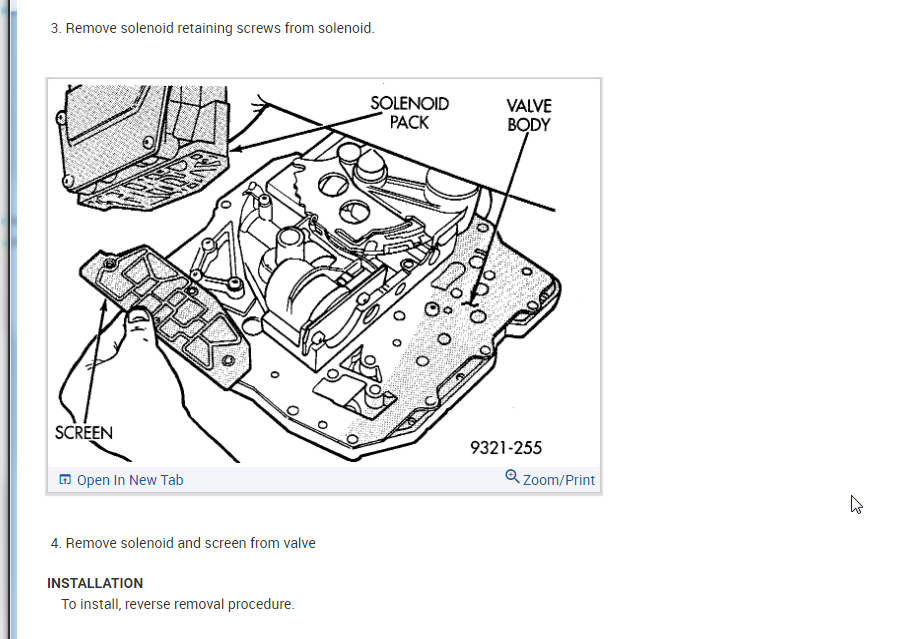 3. Remove solenoid retaining screws from solenoid.

SOLENOID PACK

VALVE BODY

SCREEN

9321-255

Open In New Tab

Zoom/Print

4. Remove solenoid and screen from valve

INSTALLATION

To install, reverse removal procedure.