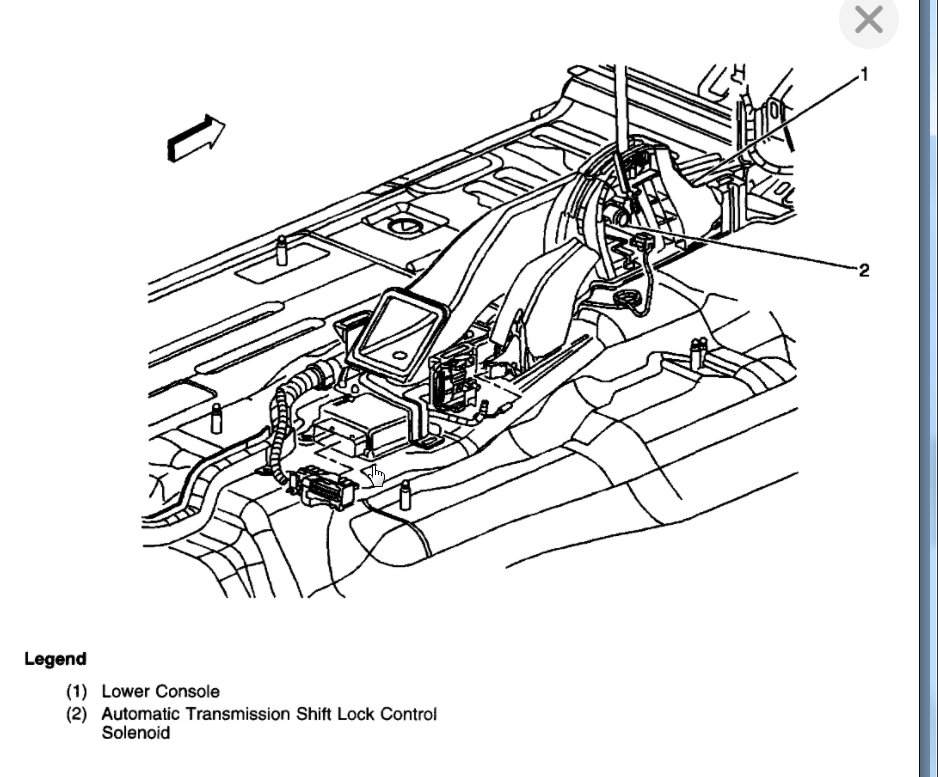 1

2

Legend

(1) Lower Console
(2) Automatic Transmission Shift Lock Control Solenoid