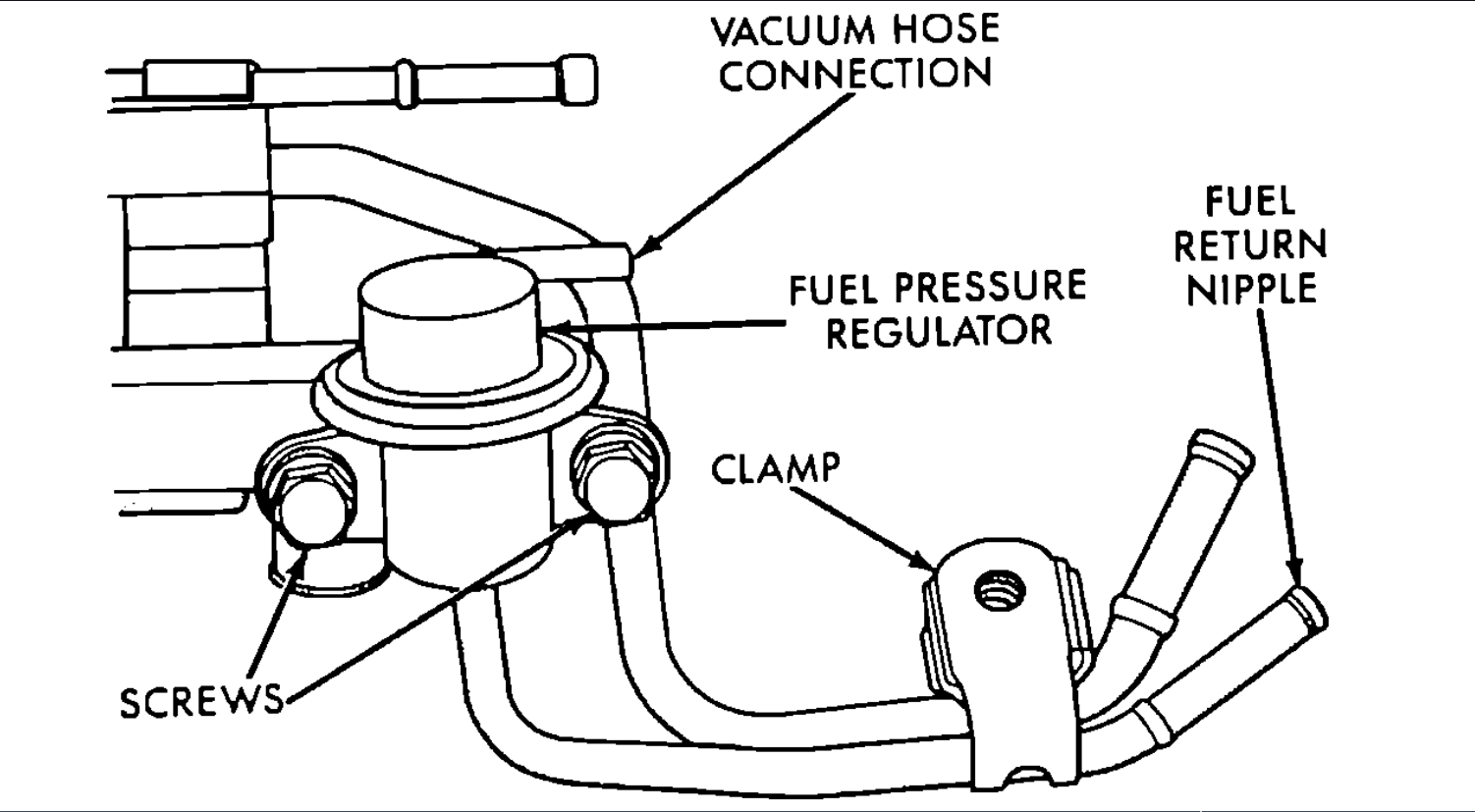 VACUUM HOSE CONNECTION

FUEL RETURN NIPPLE

FUEL PRESSURE REGULATOR

CLAMP

SCREWS