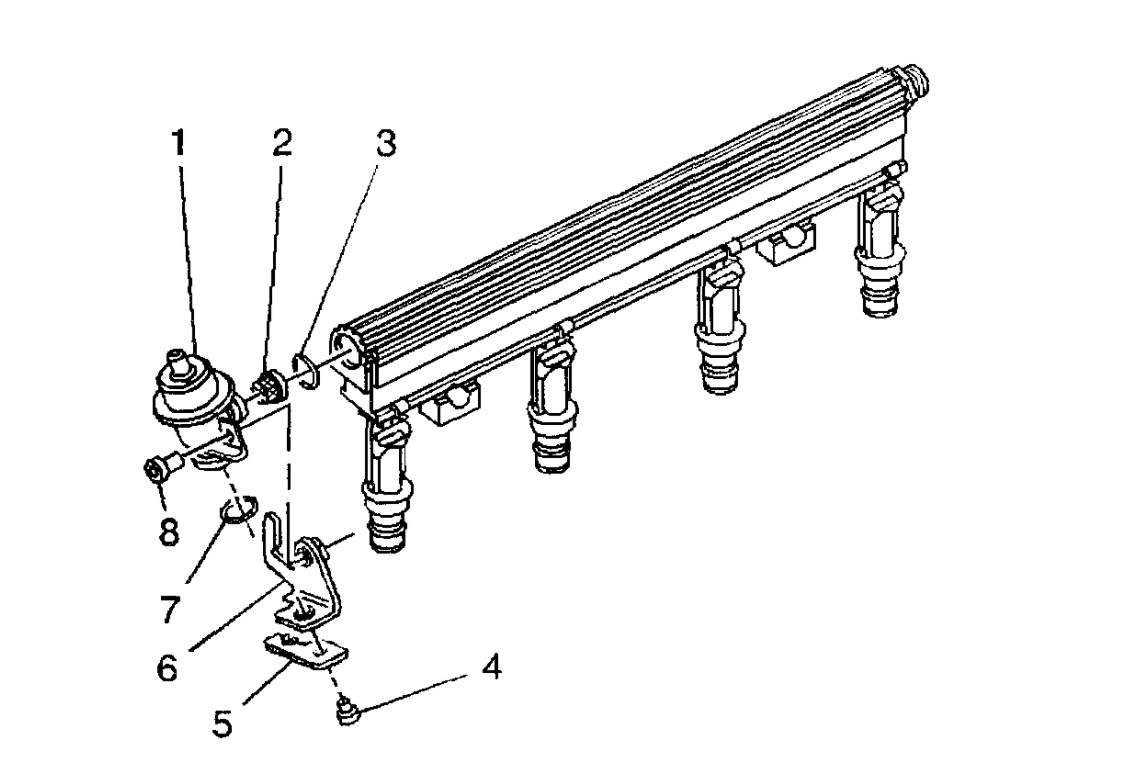 1
2
3
8
7
6
5
4