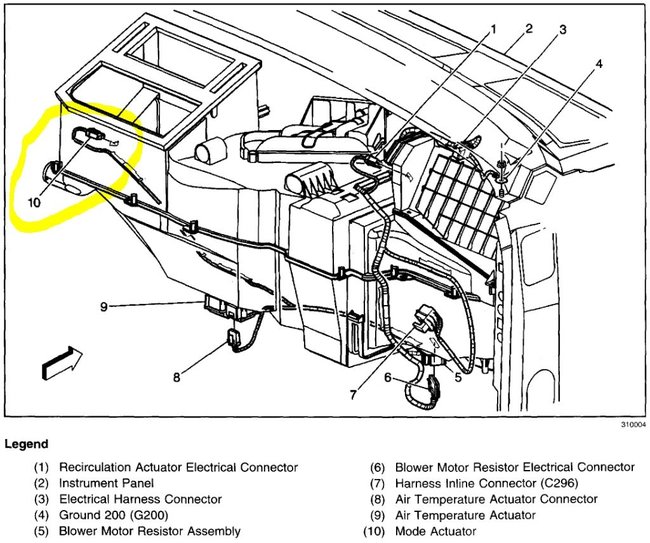 1
2
3
4
10
9
8
7
6
5
310004

Legend

(1) Recirculation Actuator Electrical Connector
(2) Instrument Panel
(3) Electrical Harness Connector
(4) Ground 200 (G200)
(5) Blower Motor Resistor Assembly

(6) Blower Motor Resistor Electrical Connector
(7) Harness Inline Connector (C296)
(8) Air Temperature Actuator Connector
(9) Air Temperature Actuator
(10) Mode Actuator