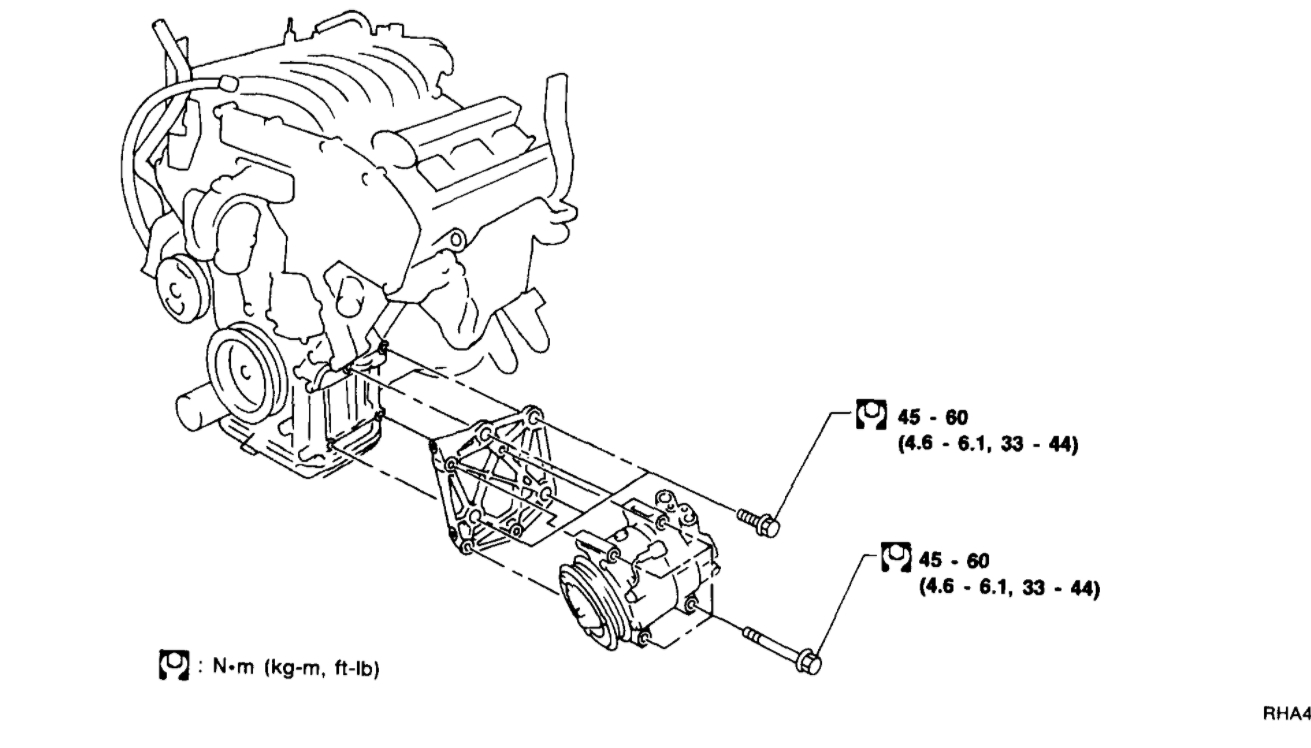 45 - 60
(4.6 - 6.1, 33 - 44)

45 - 60
(4.6 - 6.1, 33 - 44)

: N•m (kg-m, ft-lb)

RHA4