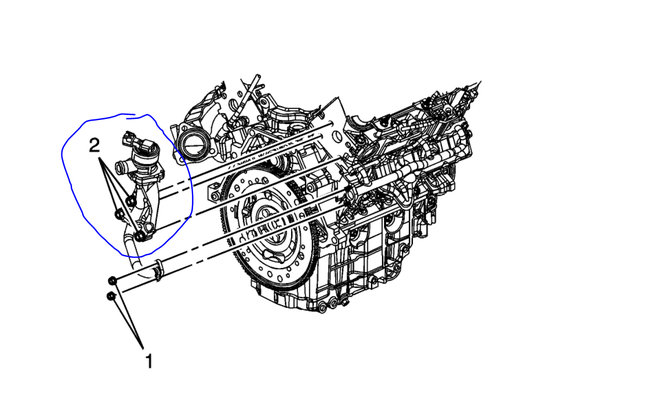 2

1