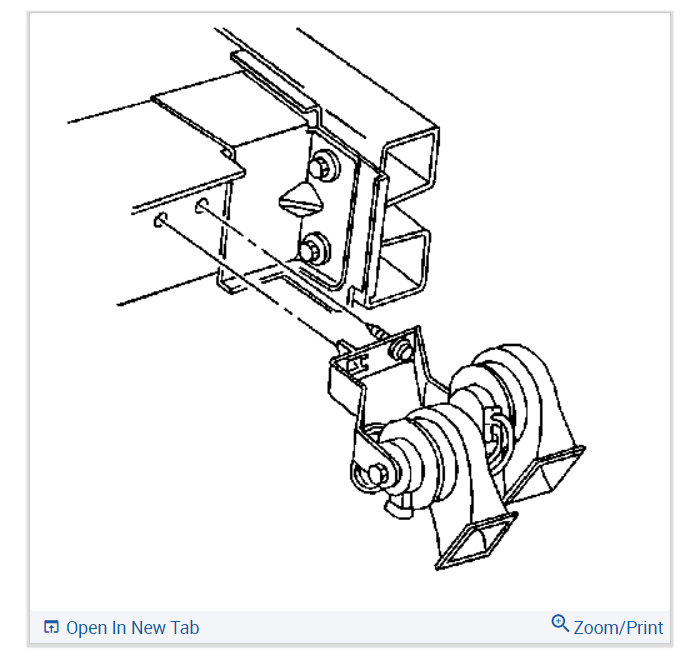 Open In New Tab

Zoom/Print