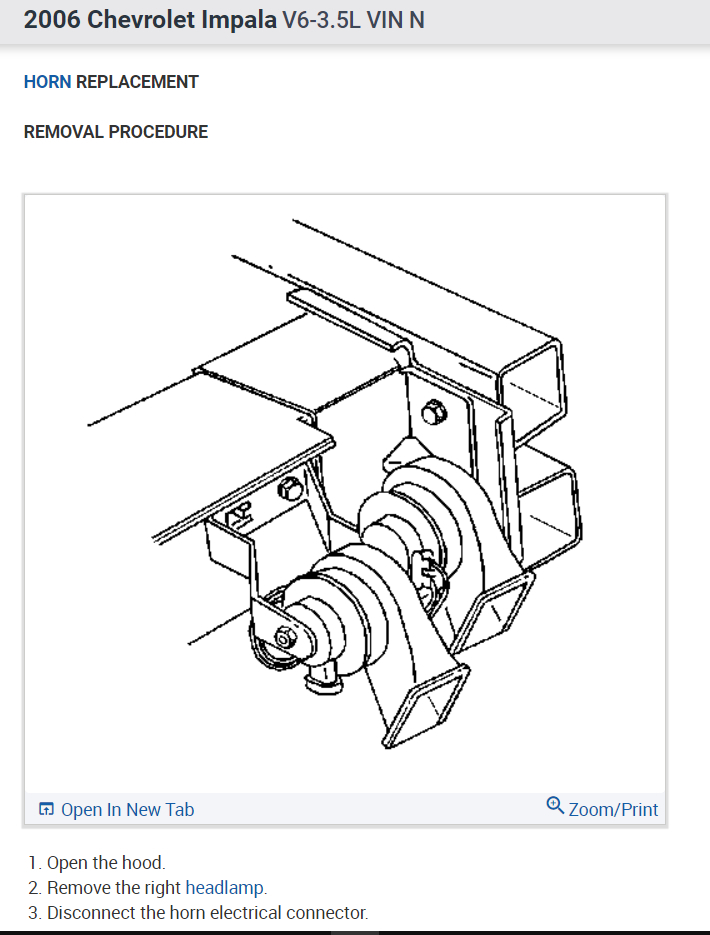 2006 Chevrolet Impala V6-3.5L VIN N

HORN REPLACEMENT

REMOVAL PROCEDURE

Open In New Tab

Zoom/Print

1. Open the hood.
2. Remove the right headlamp.
3. Disconnect the horn electrical connector.