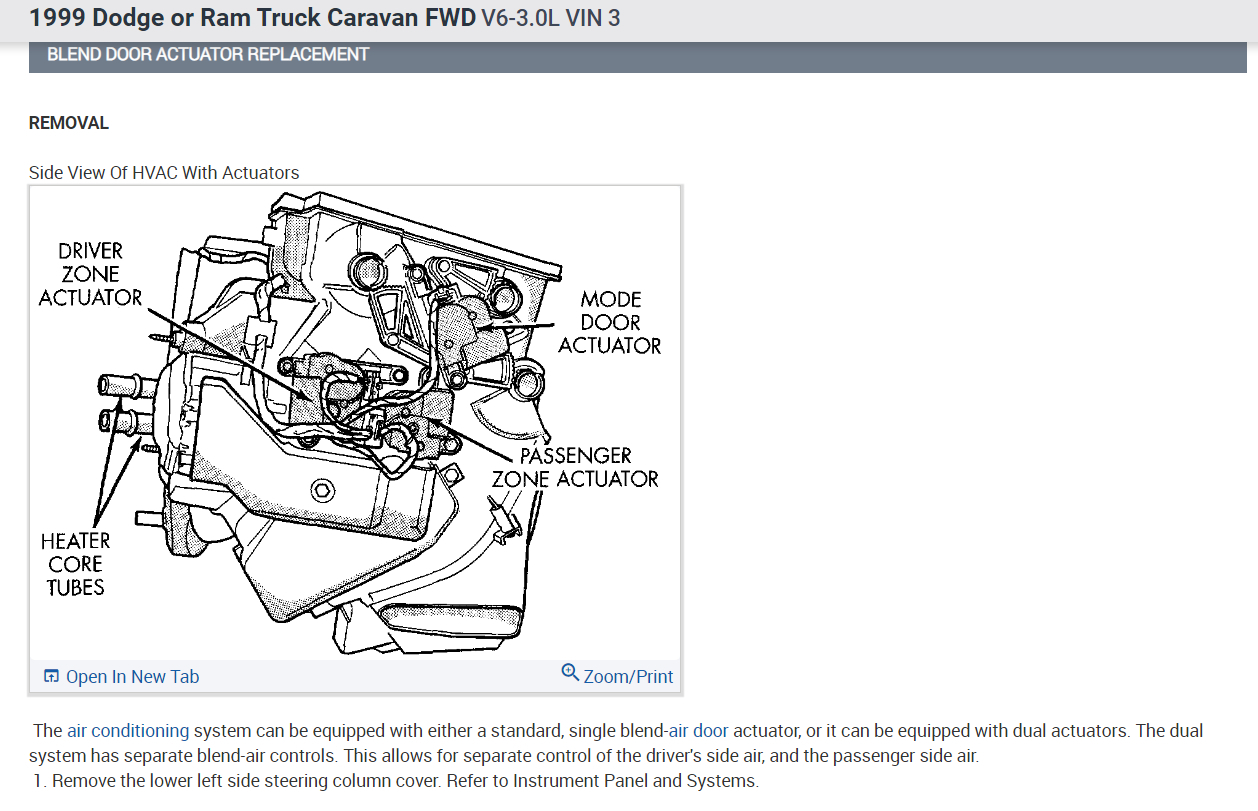 1999 Dodge or Ram Truck Caravan FWD V6-3.0L VIN 3

BLEND DOOR ACTUATOR REPLACEMENT

REMOVAL

Side View Of HVAC With Actuators

DRIVER ZONE ACTUATOR

MODE DOOR ACTUATOR

PASSENGER ZONE ACTUATOR

HEATER CORE TUBES

Open In New Tab

Zoom/Print

The air conditioning system can be equipped with either a standard, single blend-air door actuator, or it can be equipped with dual actuators. The dual system has separate blend-air controls. This allows for separate control of the driver's side air, and the passenger side air.

1. Remove the lower left side steering column cover. Refer to Instrument Panel and Systems.