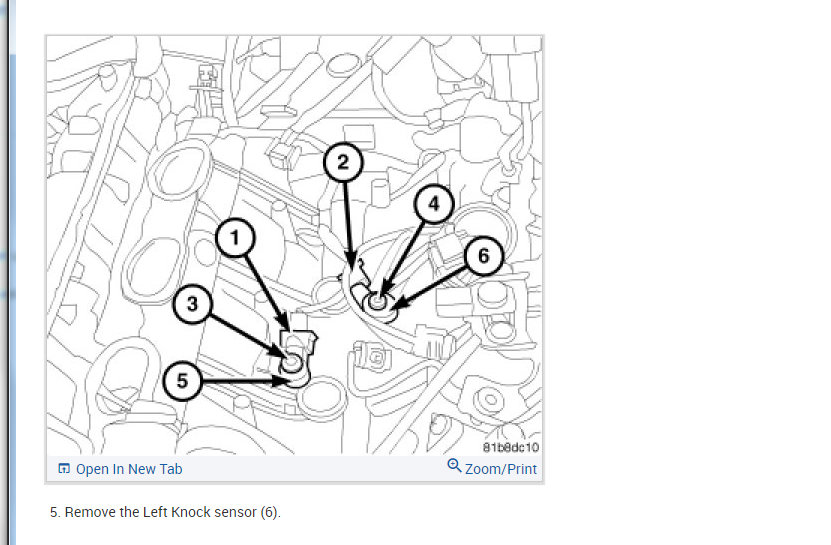 2
4
1
6
3
5
81b8dc10
Open In New Tab
Zoom/Print

5. Remove the Left Knock sensor (6).