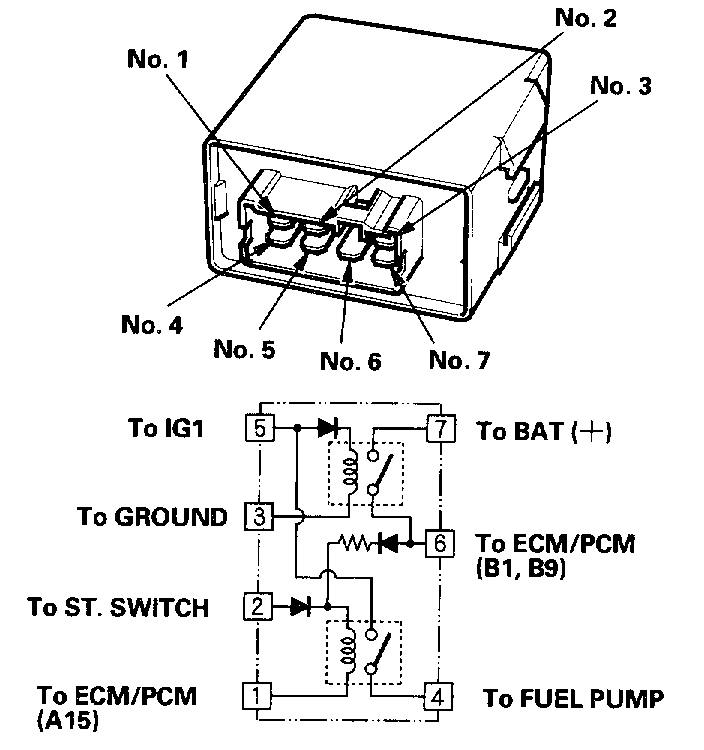 No. 1
No. 2
No. 3
No. 4
No. 5
No. 6
No. 7

To IG1
5
7
To BAT (+)
To GROUND
3
6
To ECM/PCM (B1, B9)
To ST. SWITCH
2
To ECM/PCM (A15)
1
4
To FUEL PUMP