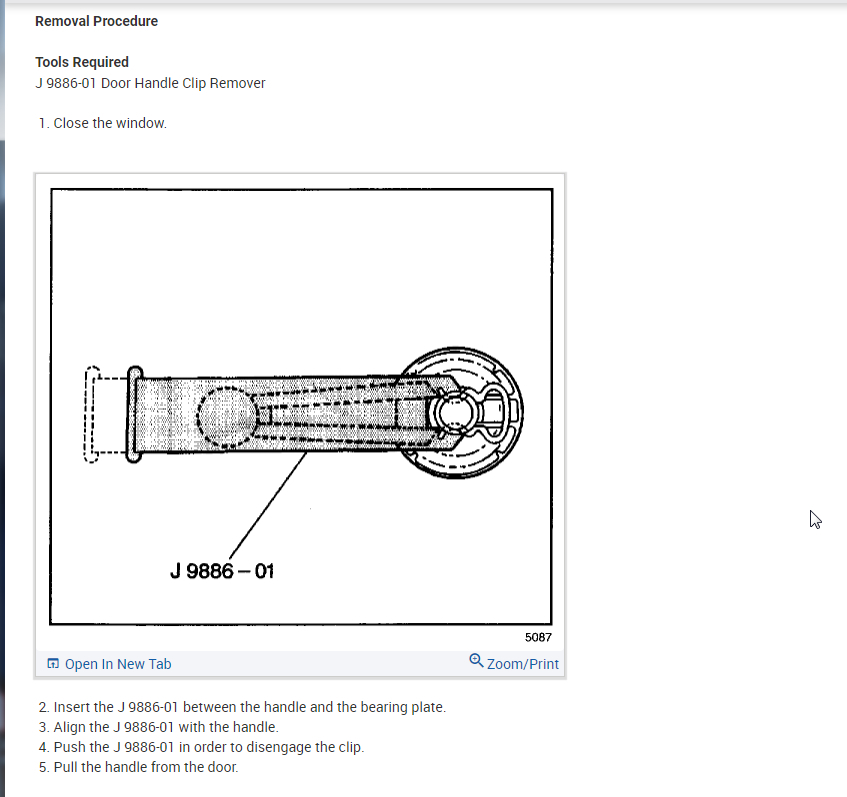 Removal Procedure

Tools Required
J 9886-01 Door Handle Clip Remover

1. Close the window.

J 9886 – 01

5087

Open In New Tab

Zoom/Print

2. Insert the J 9886-01 between the handle and the bearing plate.
3. Align the J 9886-01 with the handle.
4. Push the J 9886-01 in order to disengage the clip.
5. Pull the handle from the door.