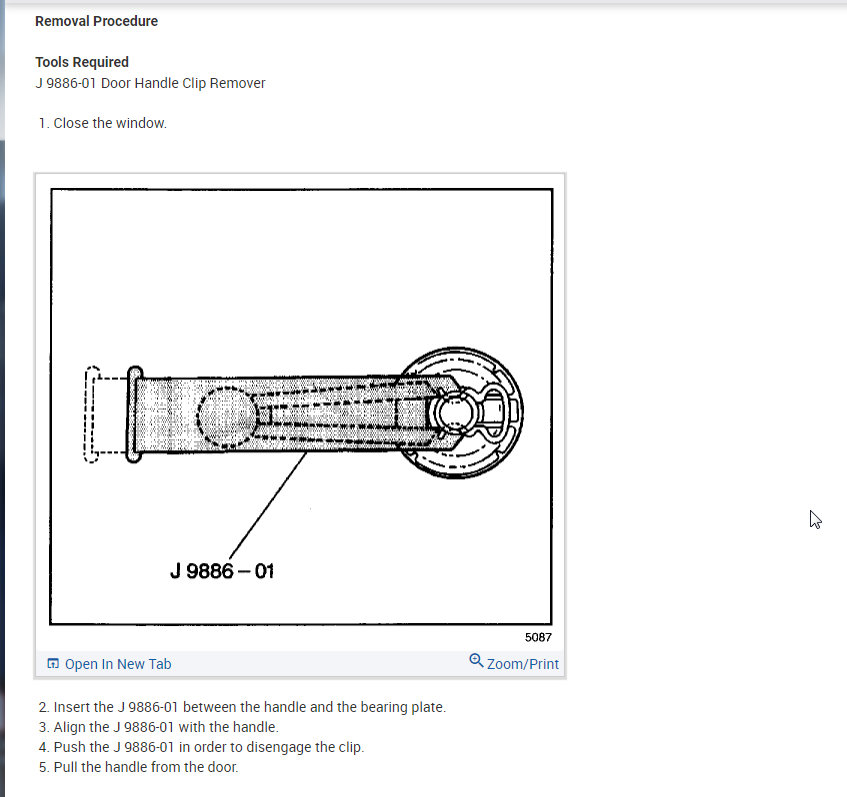 Removal Procedure

Tools Required
J 9886-01 Door Handle Clip Remover

1. Close the window.

J 9886 – 01

5087

Open In New Tab
Zoom/Print

2. Insert the J 9886-01 between the handle and the bearing plate.
3. Align the J 9886-01 with the handle.
4. Push the J 9886-01 in order to disengage the clip.
5. Pull the handle from the door.