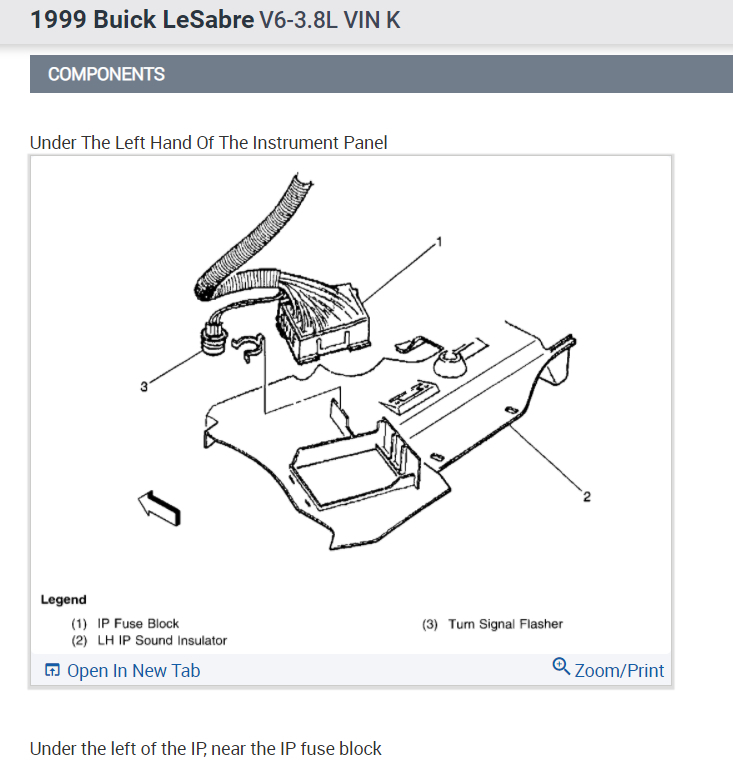 1999 Buick LeSabre V6-3.8L VIN K

COMPONENTS

Under The Left Hand Of The Instrument Panel

1

3

2

Legend

(1) IP Fuse Block
(2) LH IP Sound Insulator
(3) Turn Signal Flasher

Open In New Tab

Zoom/Print

Under the left of the IP, near the IP fuse block