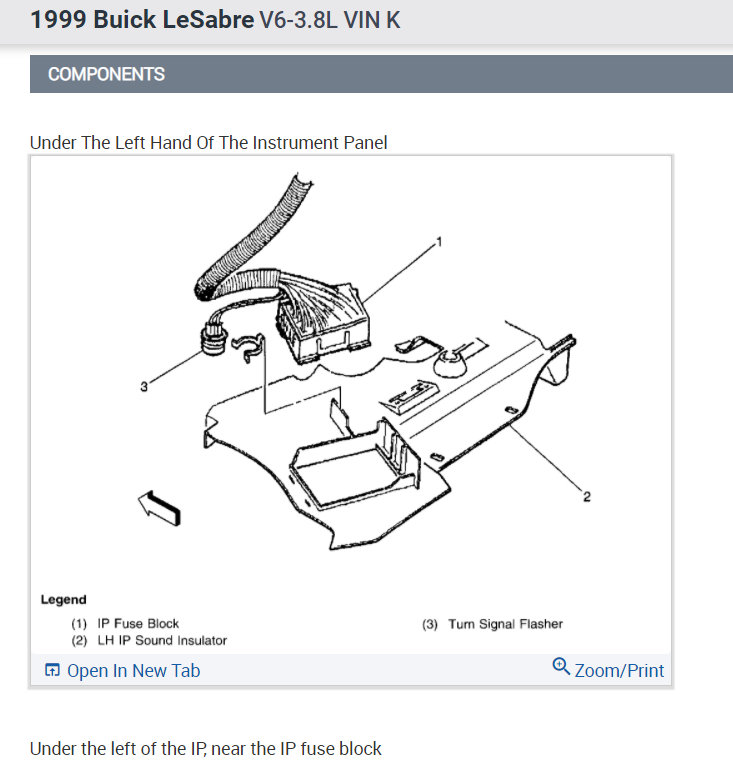 1999 Buick LeSabre V6-3.8L VIN K

COMPONENTS

Under The Left Hand Of The Instrument Panel

1

3

2

Legend

(1) IP Fuse Block
(2) LH IP Sound Insulator
(3) Turn Signal Flasher

Open In New Tab

Zoom/Print

Under the left of the IP, near the IP fuse block