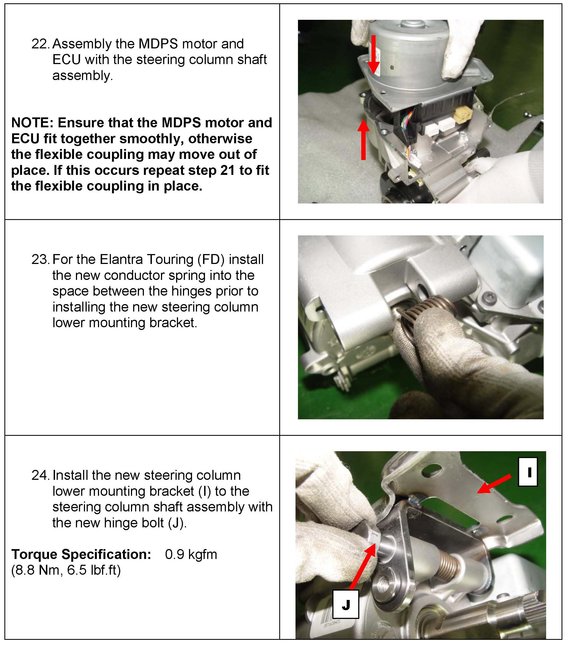 22. Assembly the MDPS motor and ECU with the steering column shaft assembly.

NOTE: Ensure that the MDPS motor and ECU fit together smoothly, otherwise the flexible coupling may move out of place. If this occurs repeat step 21 to fit the flexible coupling in place.

23. For the Elantra Touring (FD) install the new conductor spring into the space between the hinges prior to installing the new steering column lower mounting bracket.

24. Install the new steering column lower mounting bracket (I) to the steering column shaft assembly with the new hinge bolt (J).

Torque Specification: 0.9 kgfm (8.8 Nm, 6.5 lbf.ft)

I

J