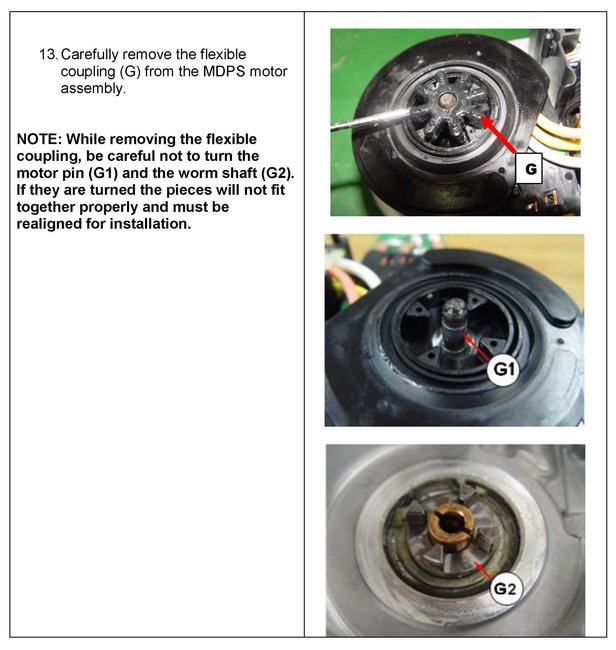 13. Carefully remove the flexible coupling (G) from the MDPS motor assembly.

NOTE: While removing the flexible coupling, be careful not to turn the motor pin (G1) and the worm shaft (G2). If they are turned the pieces will not fit together properly and must be realigned for installation.

G

G1

G2