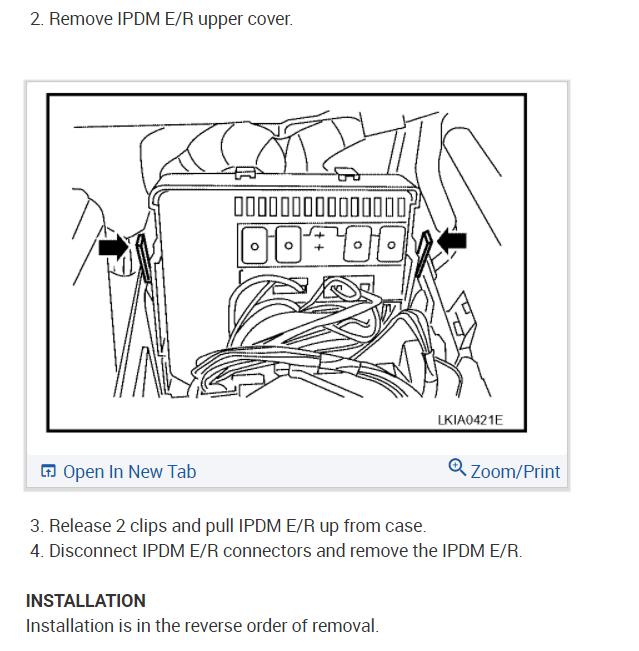 2. Remove IPDM E/R upper cover.

LKIA0421E

Open In New Tab

Zoom/Print

3. Release 2 clips and pull IPDM E/R up from case.
4. Disconnect IPDM E/R connectors and remove the IPDM E/R.

INSTALLATION
Installation is in the reverse order of removal.