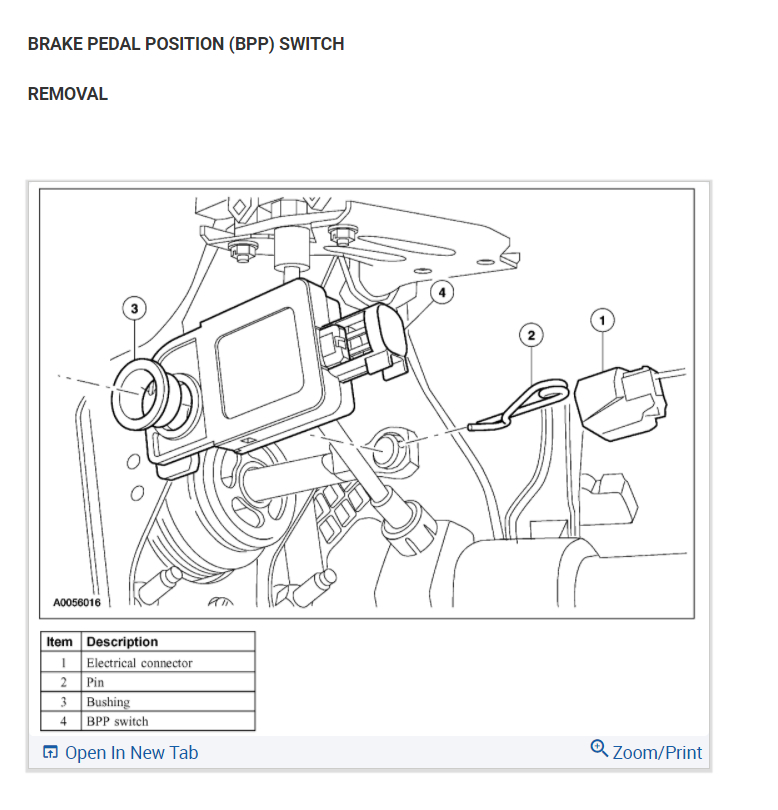 BRAKE PEDAL POSITION (BPP) SWITCH

REMOVAL

3

4

2

1

A0056016

| Item | Description |
|---|---|
| 1 | Electrical connector |
| 2 | Pin |
| 3 | Bushing |
| 4 | BPP switch |

Open In New Tab

Zoom/Print