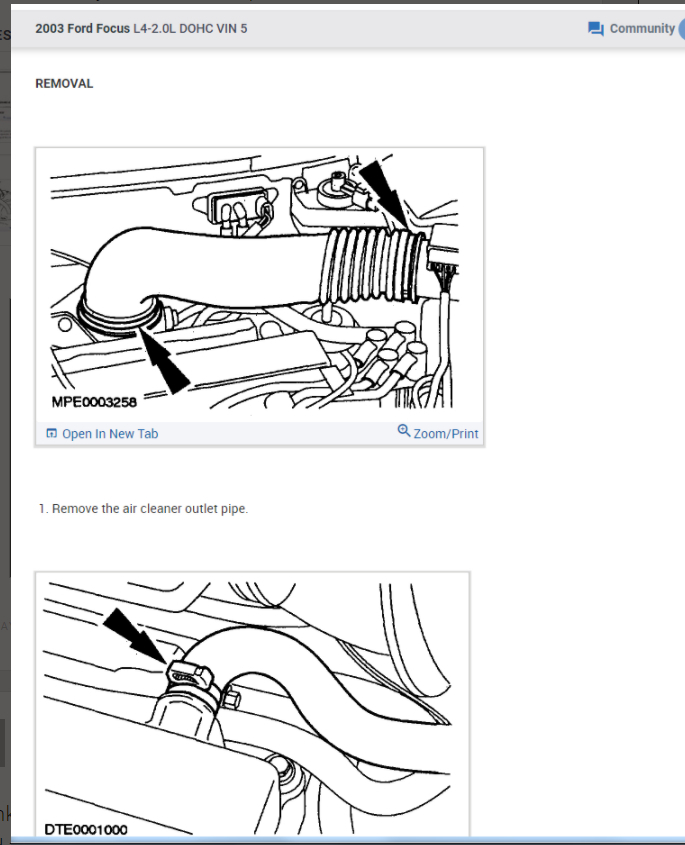 2003 Ford Focus L4-2.0L DOHC VIN 5

Community

REMOVAL

MPE0003258

Open In New Tab

Zoom/Print

1. Remove the air cleaner outlet pipe.

DTE0001000