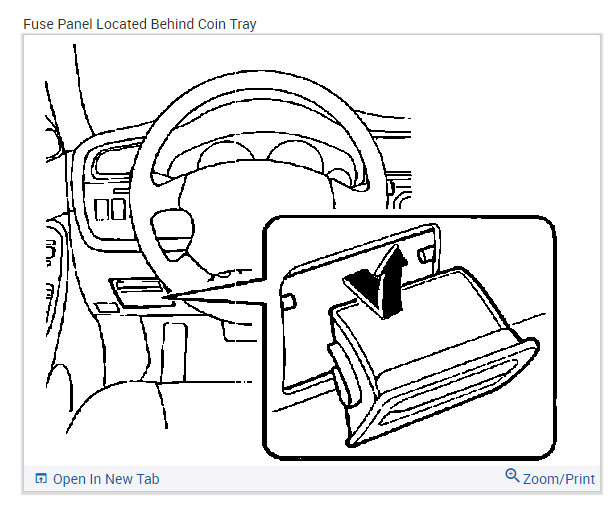 Fuse Panel Located Behind Coin Tray

Open In New Tab

Zoom/Print