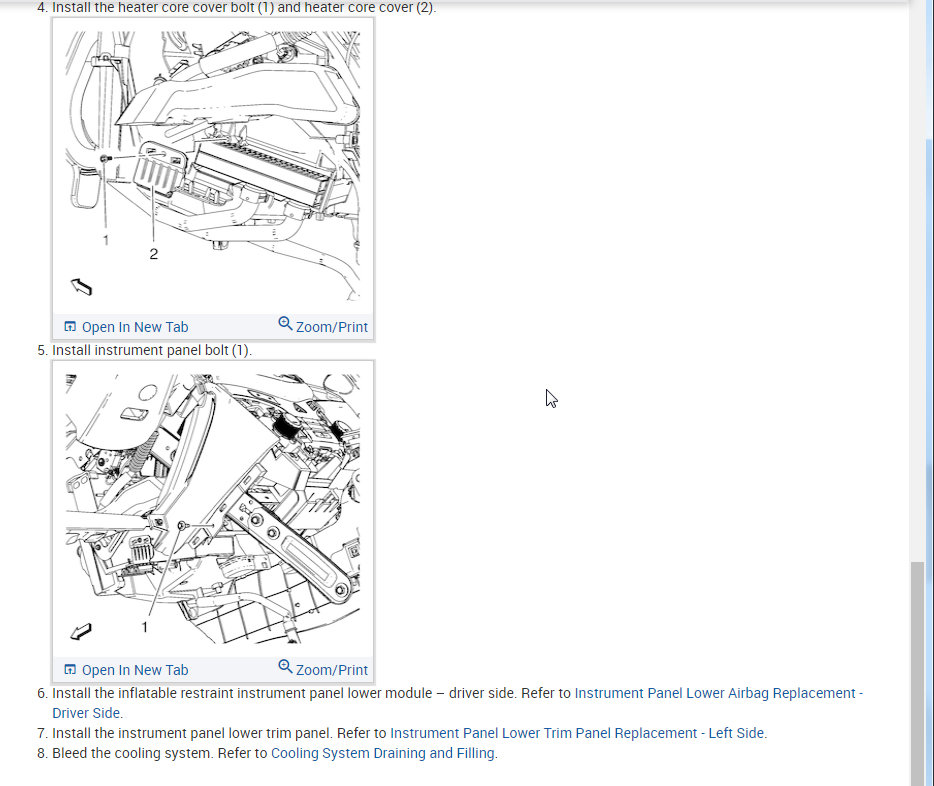 4. Install the heater core cover bolt (1) and heater core cover (2).

1

2

Open In New Tab Zoom/Print

5. Install instrument panel bolt (1).

1

Open In New Tab Zoom/Print

6. Install the inflatable restraint instrument panel lower module – driver side. Refer to Instrument Panel Lower Airbag Replacement - Driver Side.

7. Install the instrument panel lower trim panel. Refer to Instrument Panel Lower Trim Panel Replacement - Left Side.

8. Bleed the cooling system. Refer to Cooling System Draining and Filling.