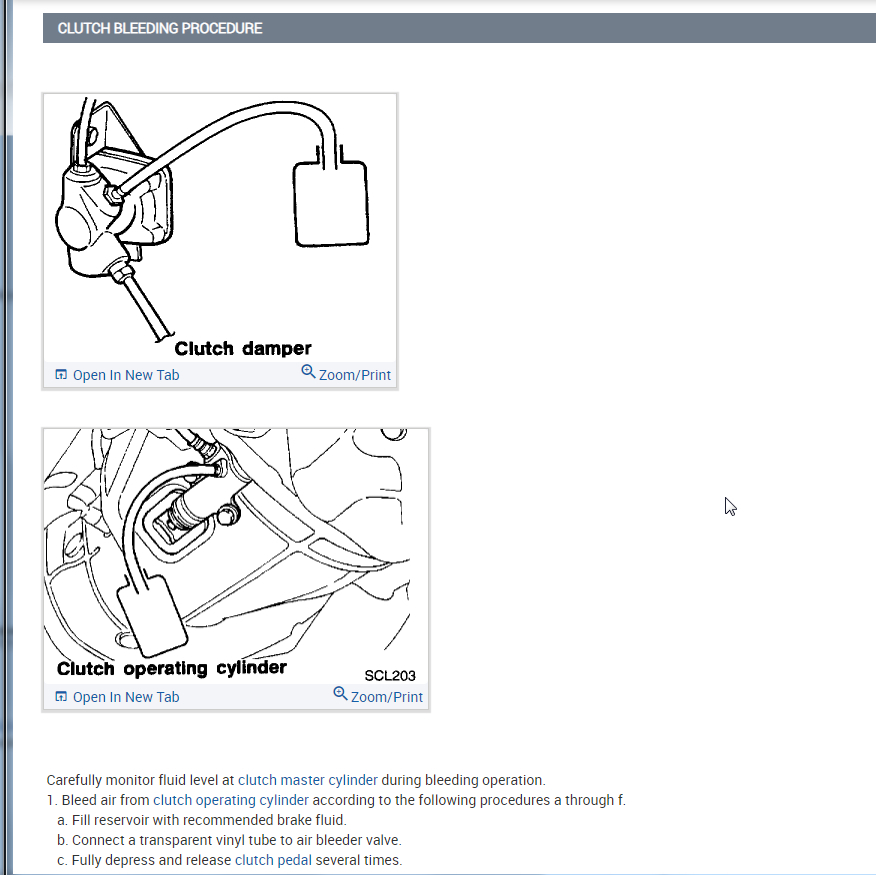 CLUTCH BLEEDING PROCEDURE

Clutch damper

Open In New Tab Zoom/Print

Clutch operating cylinder SCL203

Open In New Tab Zoom/Print

Carefully monitor fluid level at clutch master cylinder during bleeding operation.
1. Bleed air from clutch operating cylinder according to the following procedures a through f.
a. Fill reservoir with recommended brake fluid.
b. Connect a transparent vinyl tube to air bleeder valve.
c. Fully depress and release clutch pedal several times.