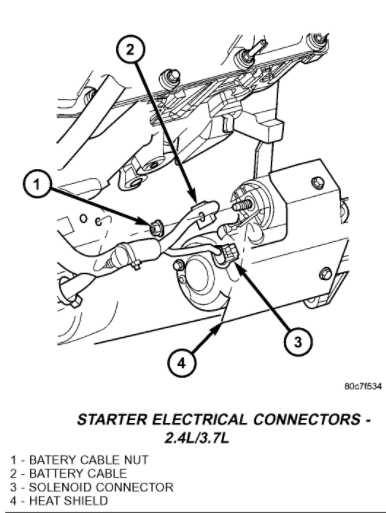 2

1

3

4

80c7f534

STARTER ELECTRICAL CONNECTORS - 2.4L/3.7L

1 - BATERY CABLE NUT
2 - BATTERY CABLE
3 - SOLENOID CONNECTOR
4 - HEAT SHIELD