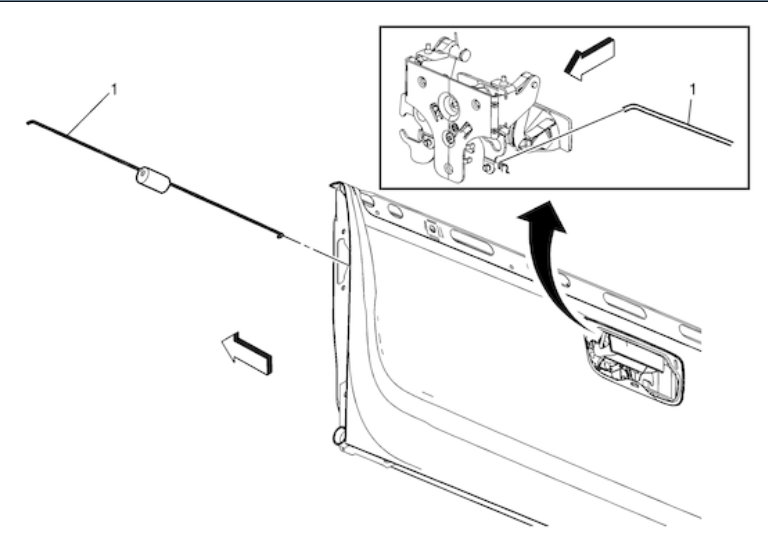 1

1