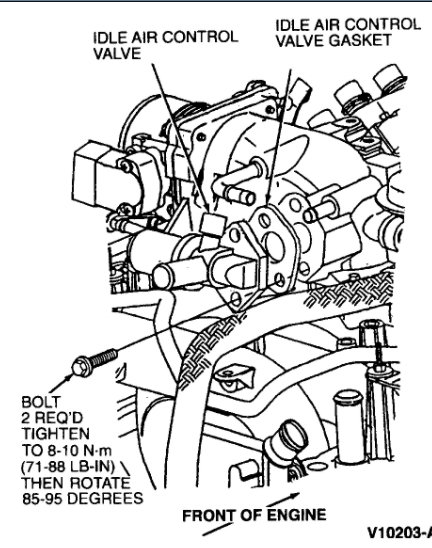 IDLE AIR CONTROL VALVE

IDLE AIR CONTROL VALVE GASKET

BOLT
2 REQ'D
TIGHTEN
TO 8-10 N·m
(71-88 LB-IN)
THEN ROTATE
85-95 DEGREES

FRONT OF ENGINE

V10203-A