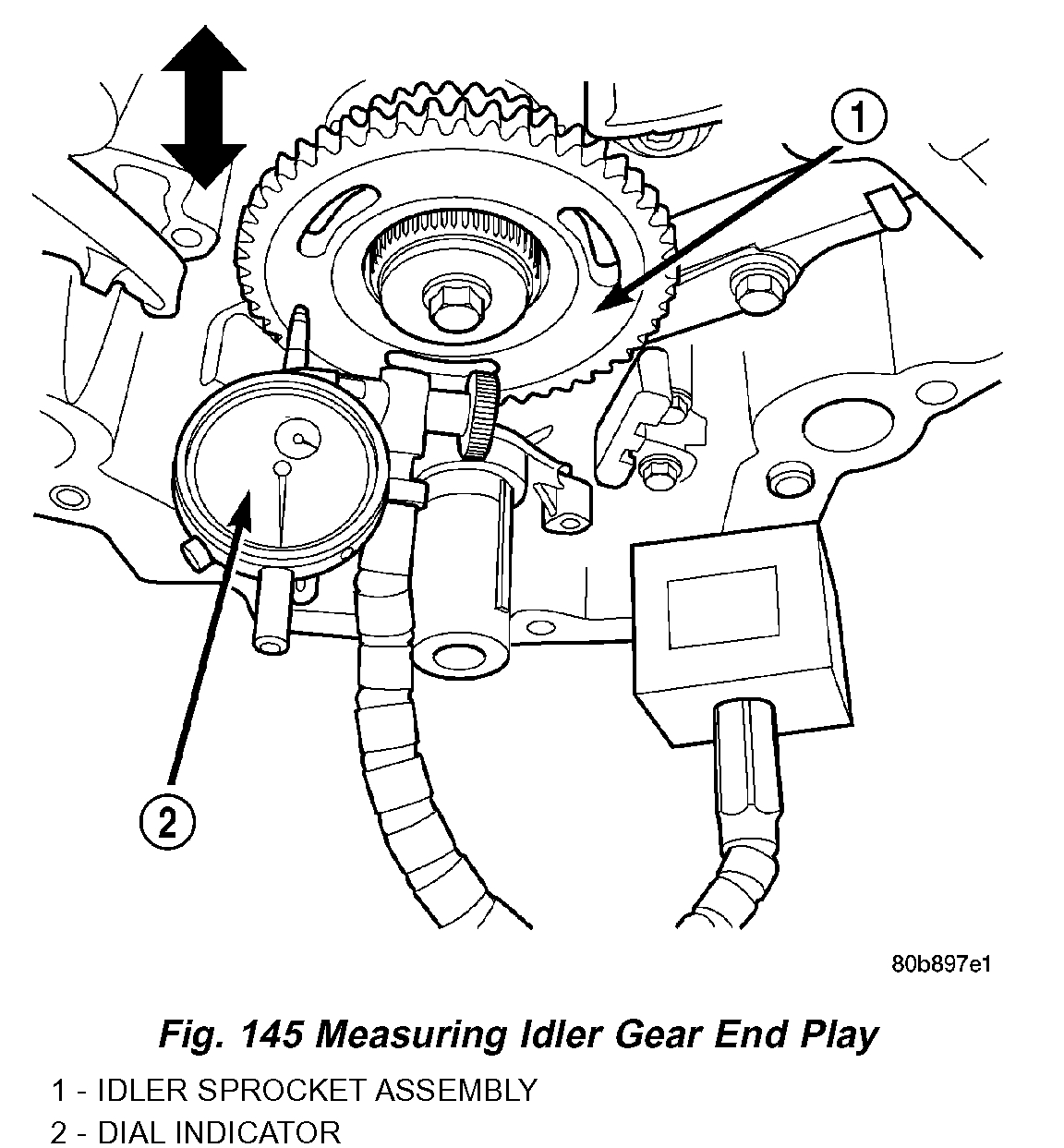 1

2

80b897e1

Fig. 145 Measuring Idler Gear End Play

1 - IDLER SPROCKET ASSEMBLY
2 - DIAL INDICATOR