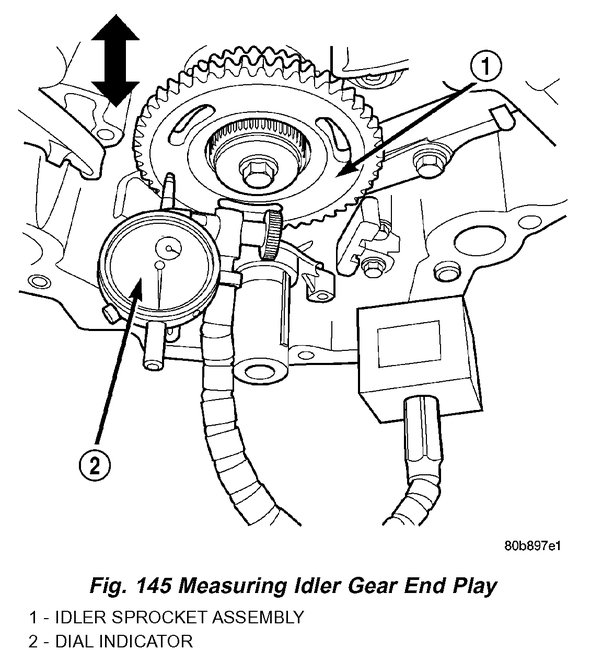 1

2

80b897e1

Fig. 145 Measuring Idler Gear End Play

1 - IDLER SPROCKET ASSEMBLY
2 - DIAL INDICATOR