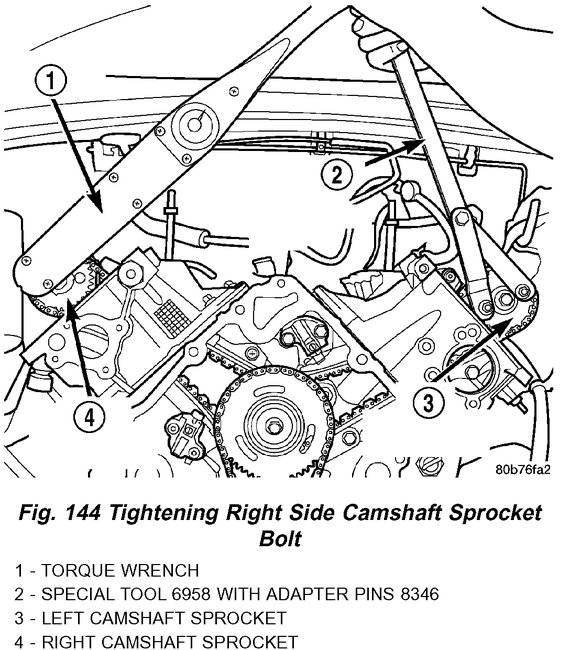 1

2

3

4

80b76fa2

Fig. 144 Tightening Right Side Camshaft Sprocket Bolt

1 - TORQUE WRENCH
2 - SPECIAL TOOL 6958 WITH ADAPTER PINS 8346
3 - LEFT CAMSHAFT SPROCKET
4 - RIGHT CAMSHAFT SPROCKET