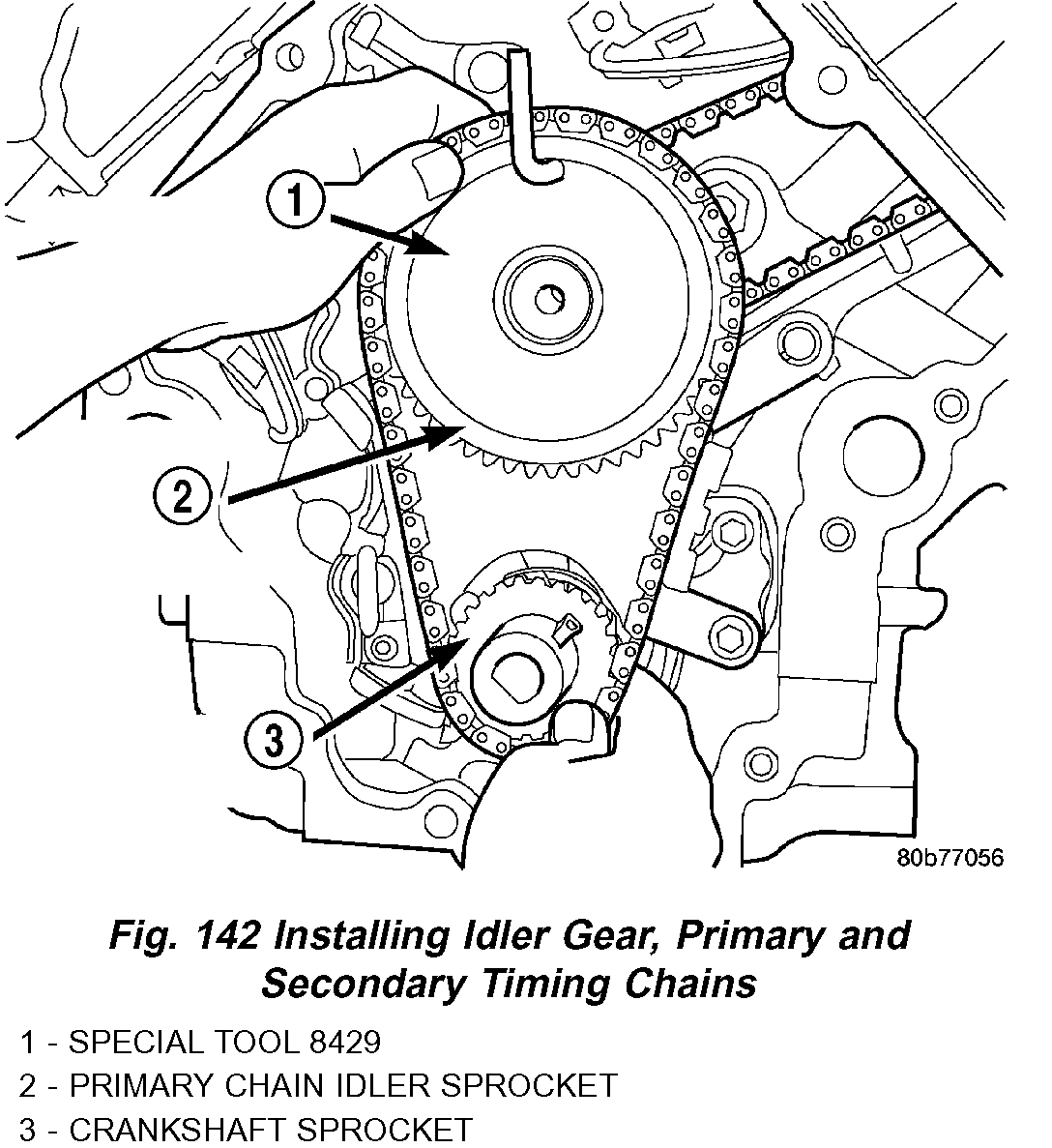 1

2

3

80b77056

Fig. 142 Installing Idler Gear, Primary and Secondary Timing Chains

1 - SPECIAL TOOL 8429
2 - PRIMARY CHAIN IDLER SPROCKET
3 - CRANKSHAFT SPROCKET