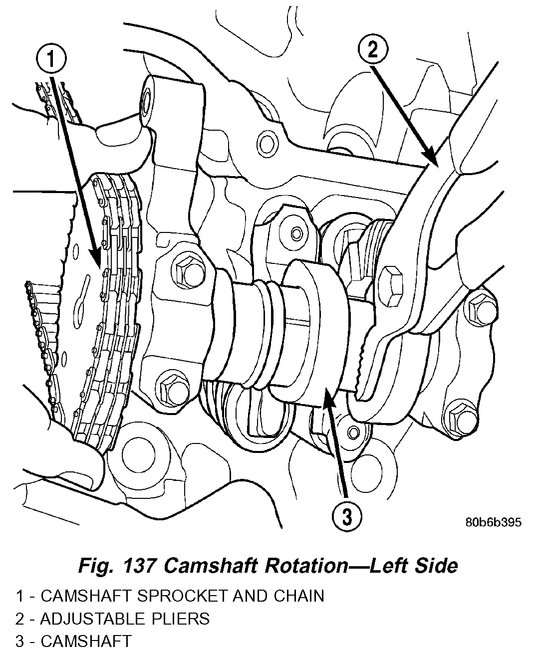 1
2
3
80b6b395

Fig. 137 Camshaft Rotation—Left Side

1 - CAMSHAFT SPROCKET AND CHAIN
2 - ADJUSTABLE PLIERS
3 - CAMSHAFT