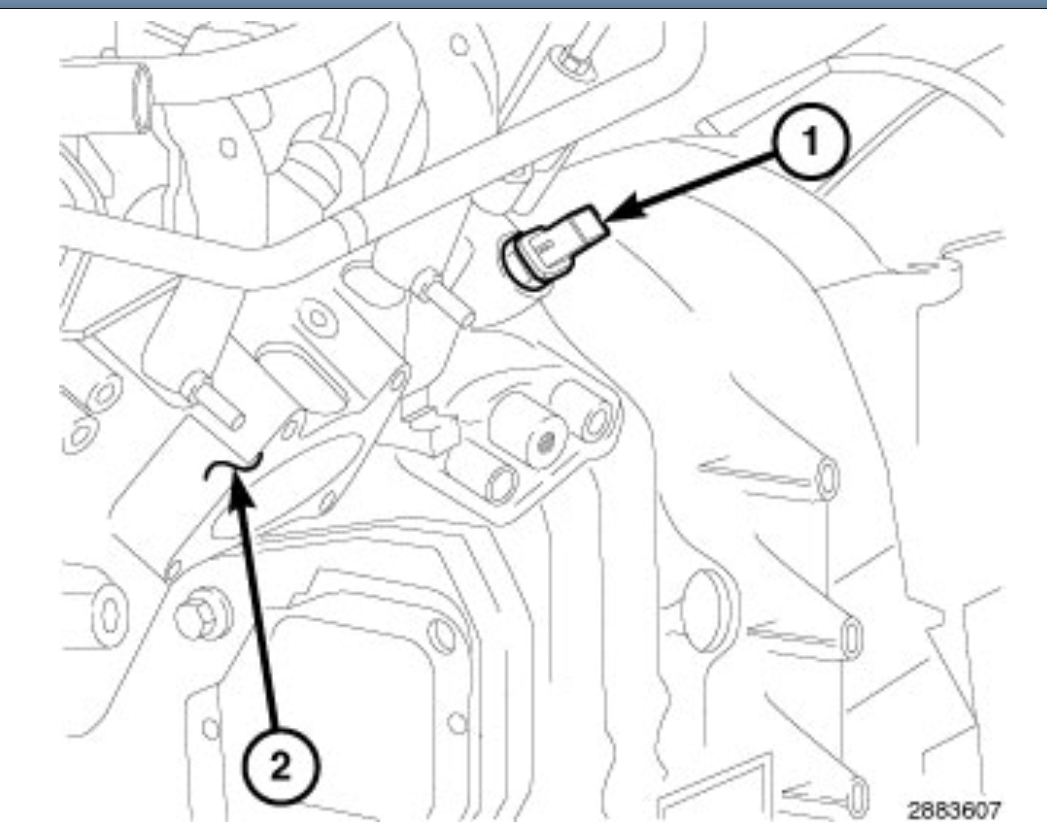 1

2

2883607