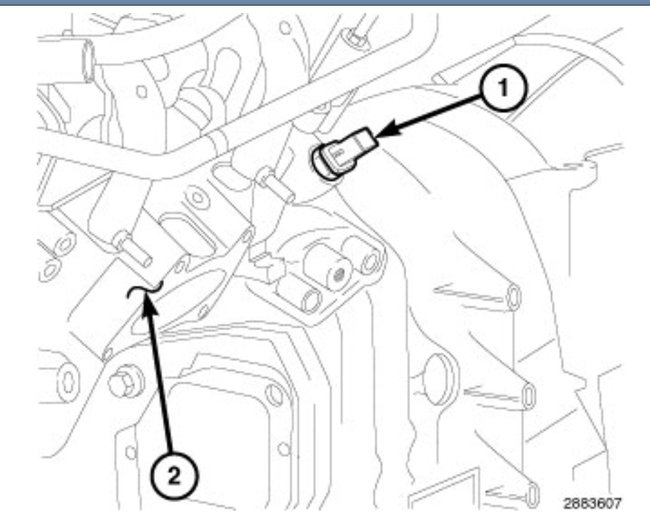 1
2
2883607