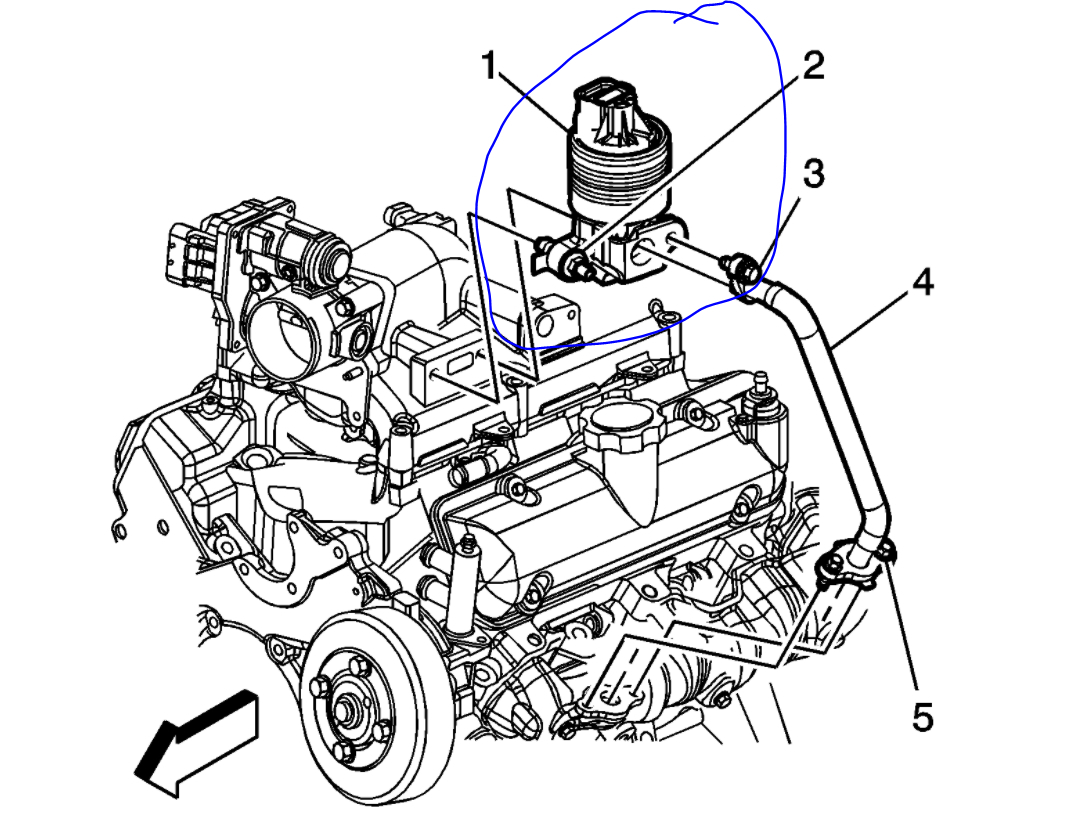 1
2
3
4
5