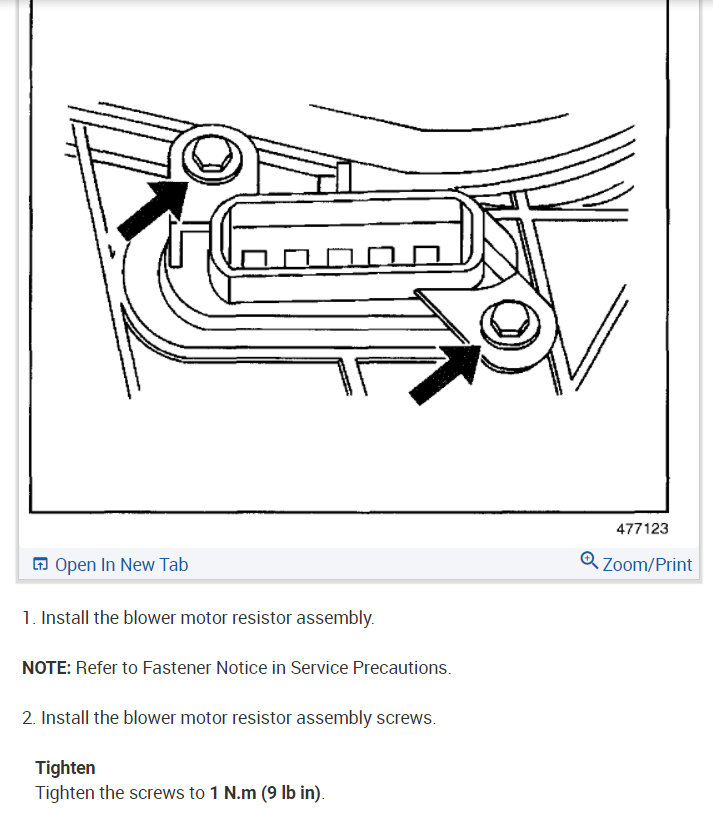 477123

Open In New Tab

Zoom/Print

1. Install the blower motor resistor assembly.

NOTE: Refer to Fastener Notice in Service Precautions.

2. Install the blower motor resistor assembly screws.

Tighten
Tighten the screws to 1 N.m (9 lb in).